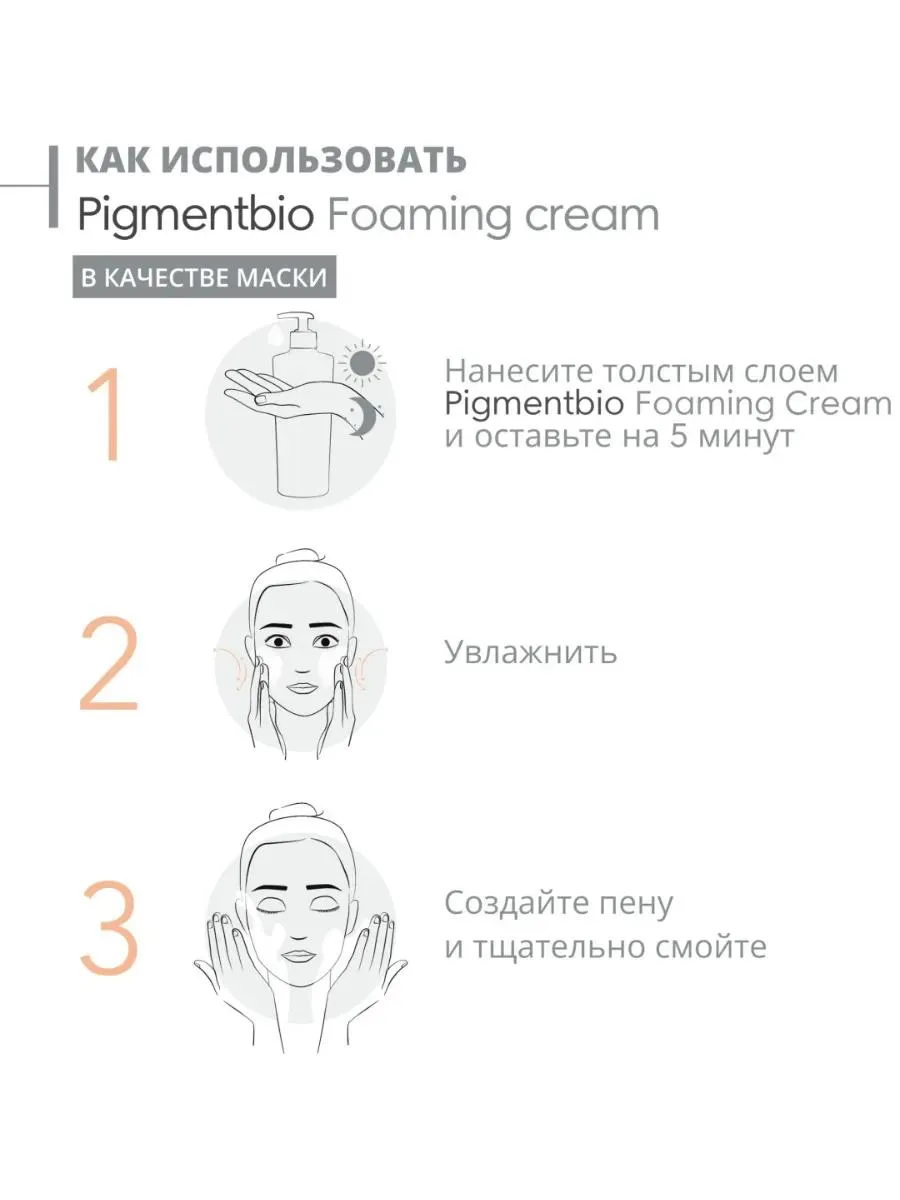 КАК ИСПОЛЬЗОВАТЬ
Pigmentbio Foaming cream

В КАЧЕСТВЕ МАСКИ

1

Нанесите толстым слоем Pigmentbio Foaming Cream и оставьте на 5 минут

2

Увлажнить

3

Создайте пену и тщательно смойте