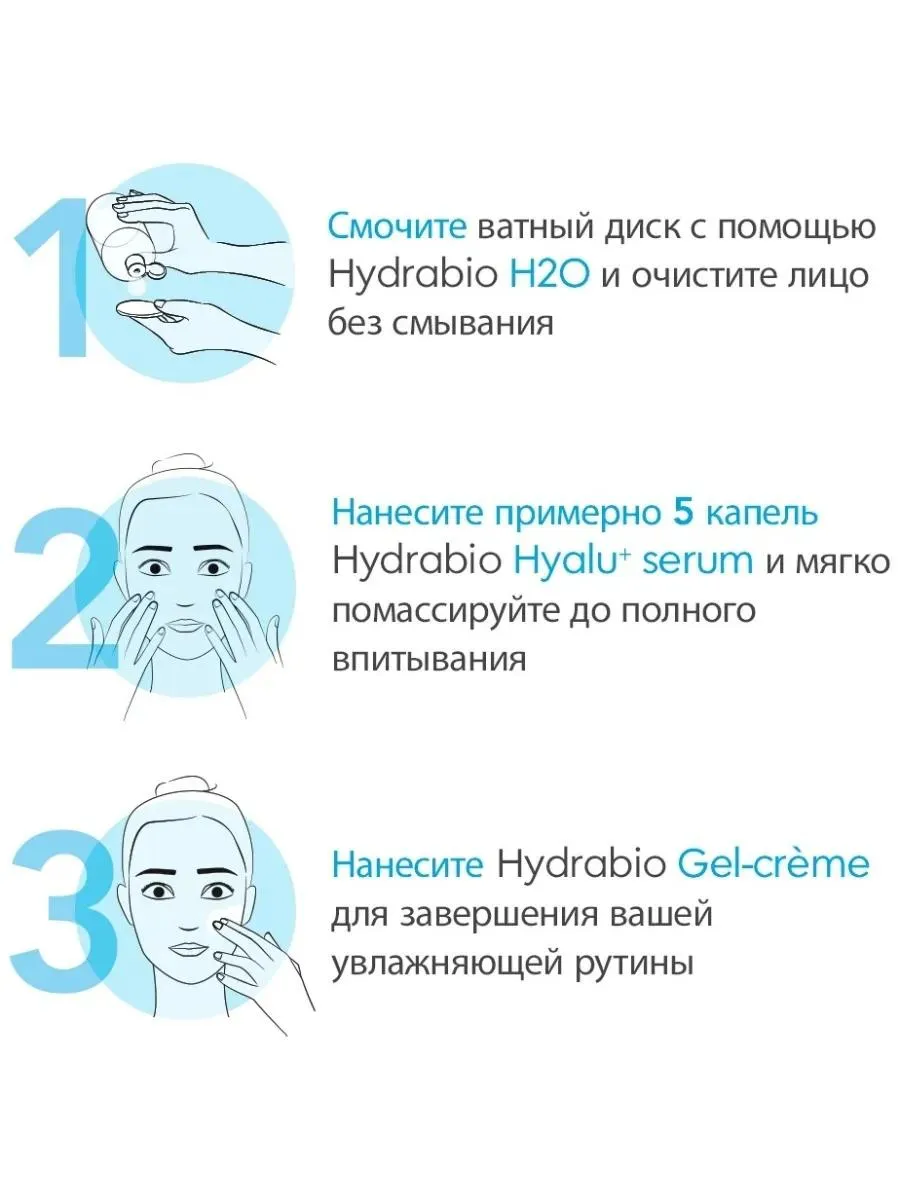 1

Смочите ватный диск с помощью Hydrabio H2O и очистите лицо без смывания

2

Нанесите примерно 5 капель Hydrabio Hyalu⁺ serum и мягко помассируйте до полного впитывания

3

Нанесите Hydrabio Gel-crème для завершения вашей увлажняющей рутины