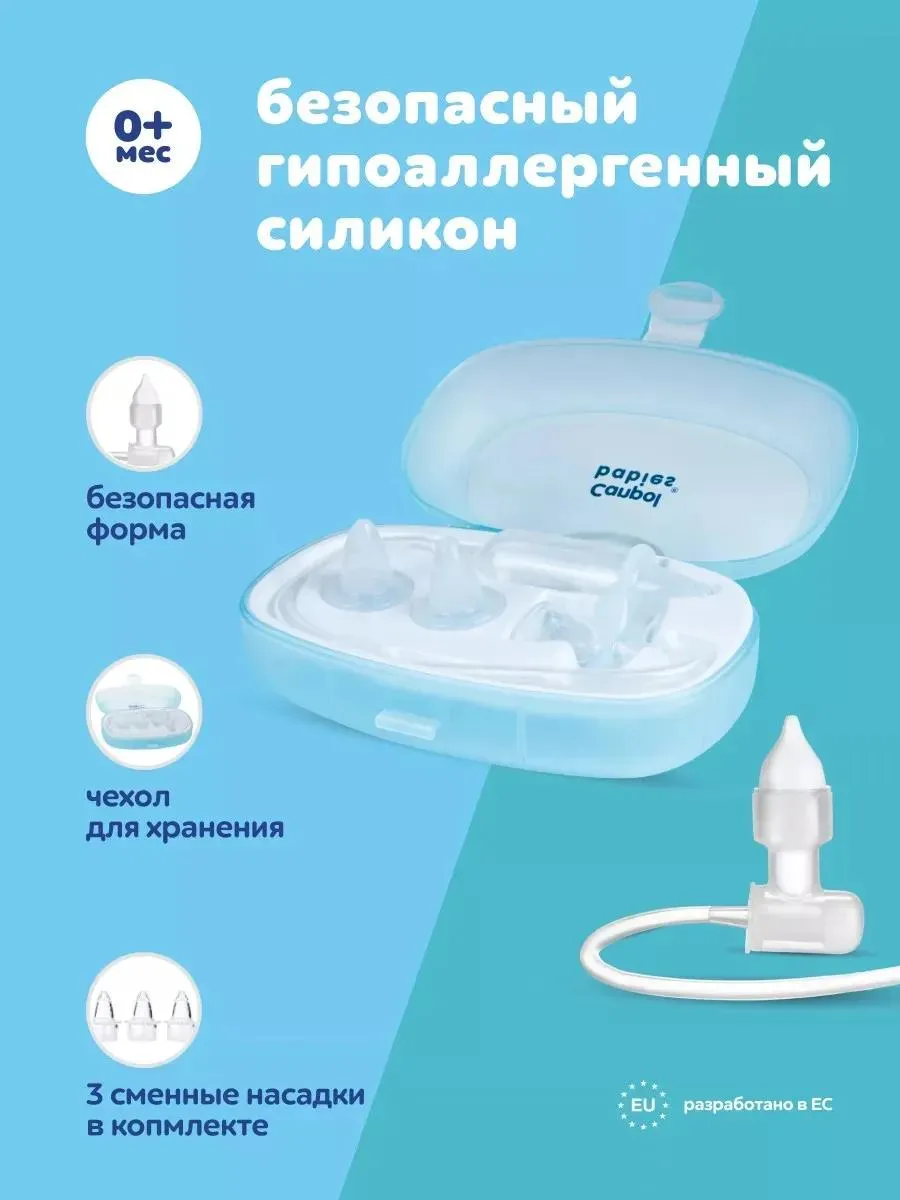 0+ мес

безопасный гипоаллергенный силикон

безопасная форма

Canpol babies

чехол для хранения

3 сменные насадки в копмлекте

EU

разработано в ЕС